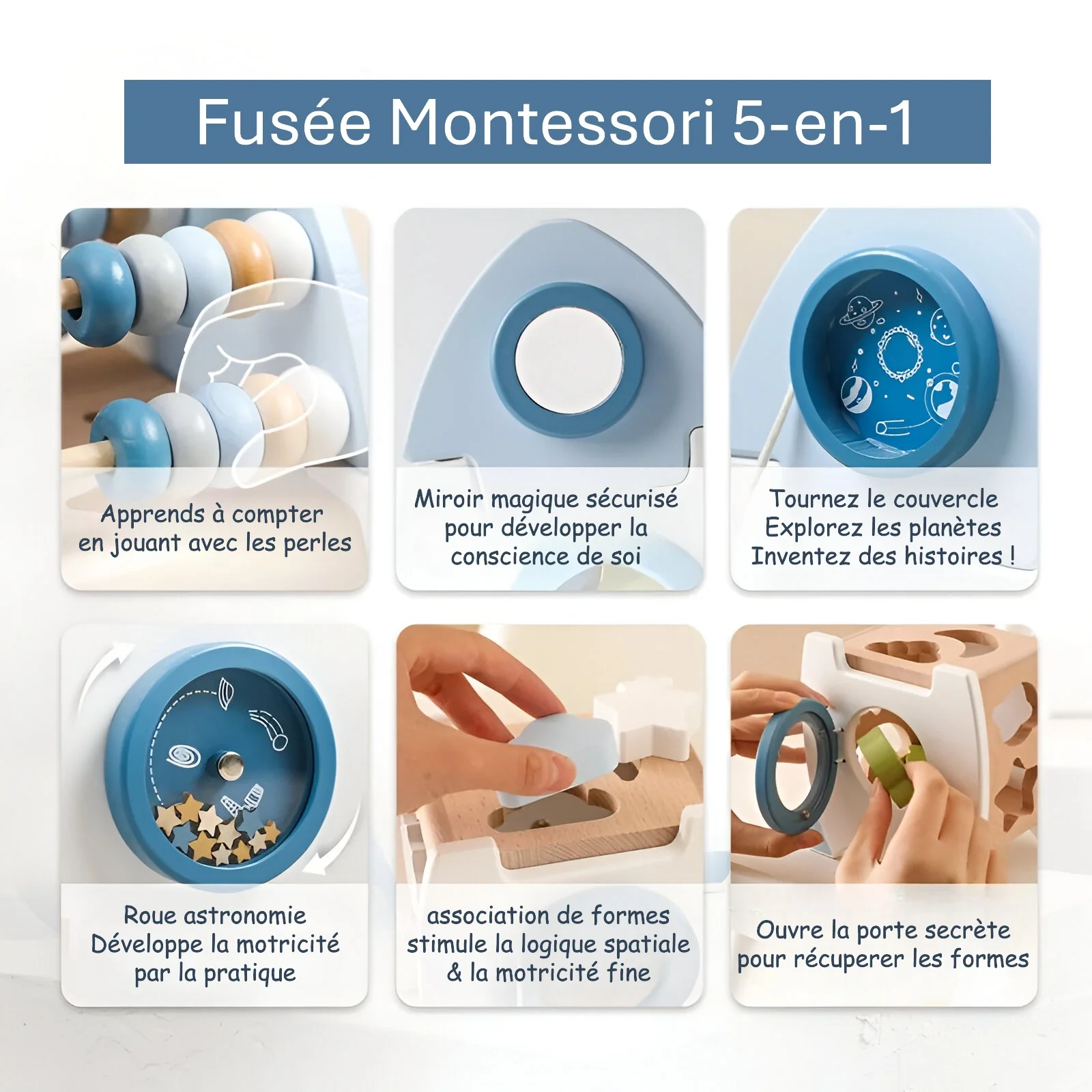 Fusée Montessori 5-en-1

Apprends à compter en jouant avec les perles

Miroir magique sécurisé pour développer la conscience de soi

Tournez le couvercle
Explorez les planètes
Inventez des histoires !

Roue astronomie
Développe la motricité par la pratique

association de formes stimule la logique spatiale & la motricité fine

Ouvre la porte secrète pour récuperer les formes